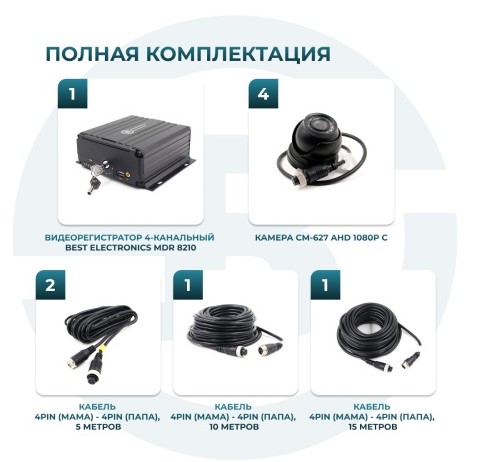 ПОЛНАЯ КОМПЛЕКТАЦИЯ

1

ВИДЕОРЕГИСТРАТОР 4-КАНАЛЬНЫЙ BEST ELECTRONICS MDR 8210

4

КАМЕРА CM-627 AHD 1080P C

2

КАБЕЛЬ 4PIN (МАМА) - 4PIN (ПАПА), 5 МЕТРОВ

1

КАБЕЛЬ 4PIN (МАМА) - 4PIN (ПАПА), 10 МЕТРОВ

1

КАБЕЛЬ 4PIN (МАМА) - 4PIN (ПАПА), 15 МЕТРОВ