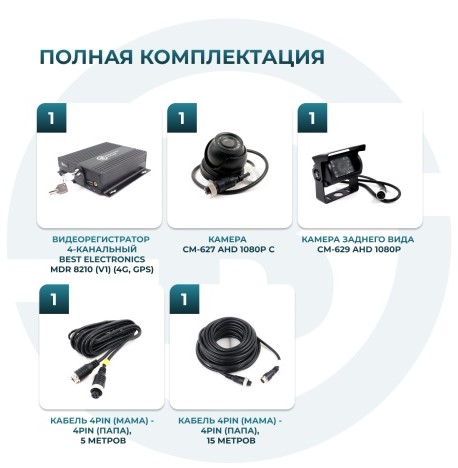 ПОЛНАЯ КОМПЛЕКТАЦИЯ

1

ВИДЕОРЕГИСТРАТОР 4-КАНАЛЬНЫЙ BEST ELECTRONICS MDR 8210 (V1) (4G, GPS)

1

КАМЕРА CM-627 AHD 1080P C

1

КАМЕРА ЗАДНЕГО ВИДА CM-629 AHD 1080P

1

КАБЕЛЬ 4PIN (МАМА) - 4PIN (ПАПА), 5 МЕТРОВ

1

КАБЕЛЬ 4PIN (МАМА) - 4PIN (ПАПА), 15 МЕТРОВ